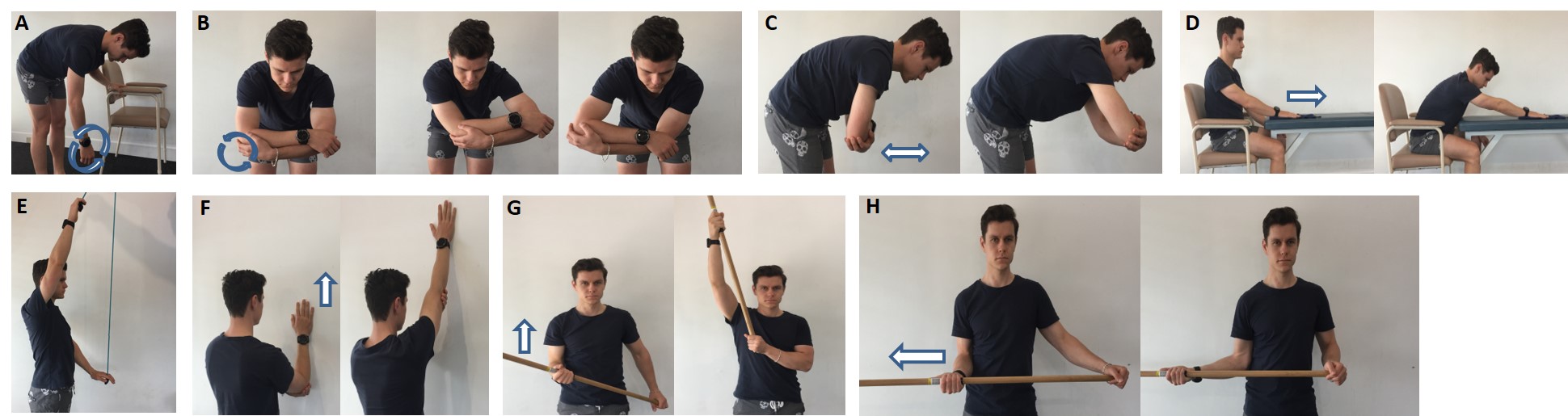 A

B

C

D

E

F

G

H